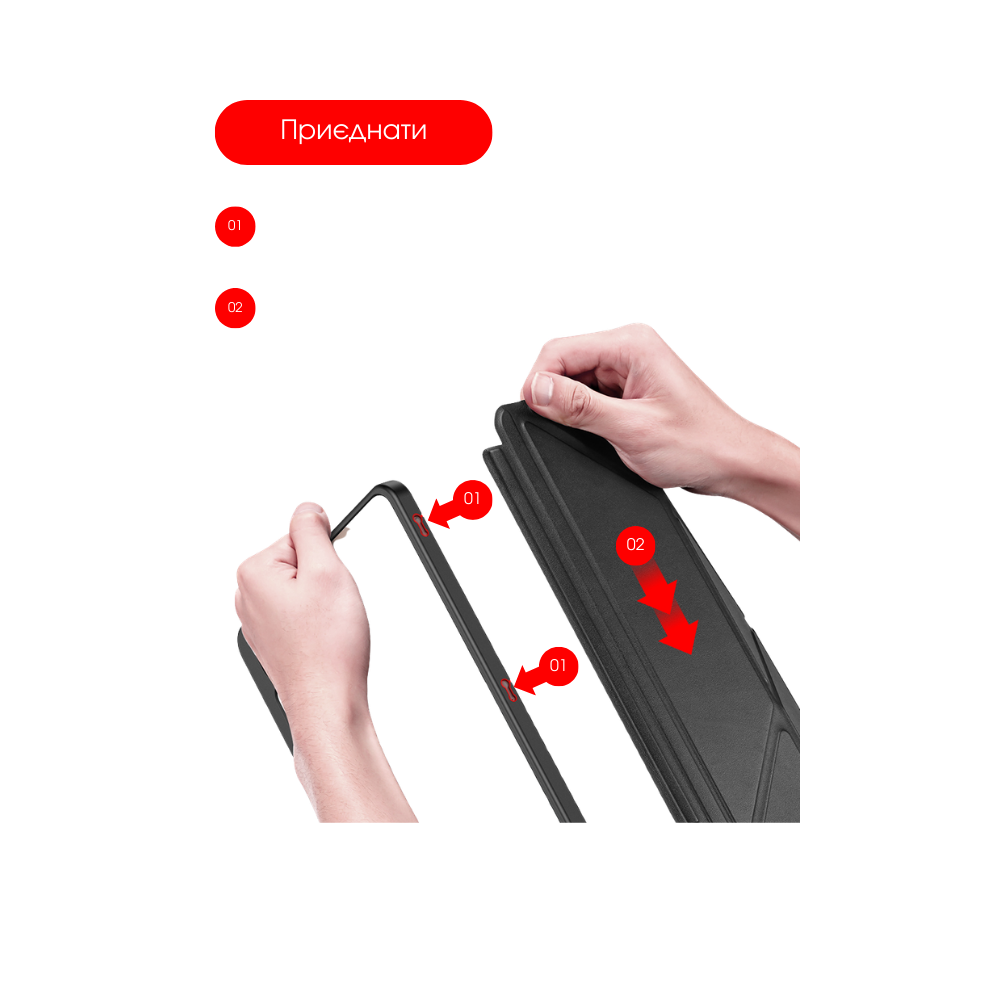 Приєднати

01

02

01

02

01